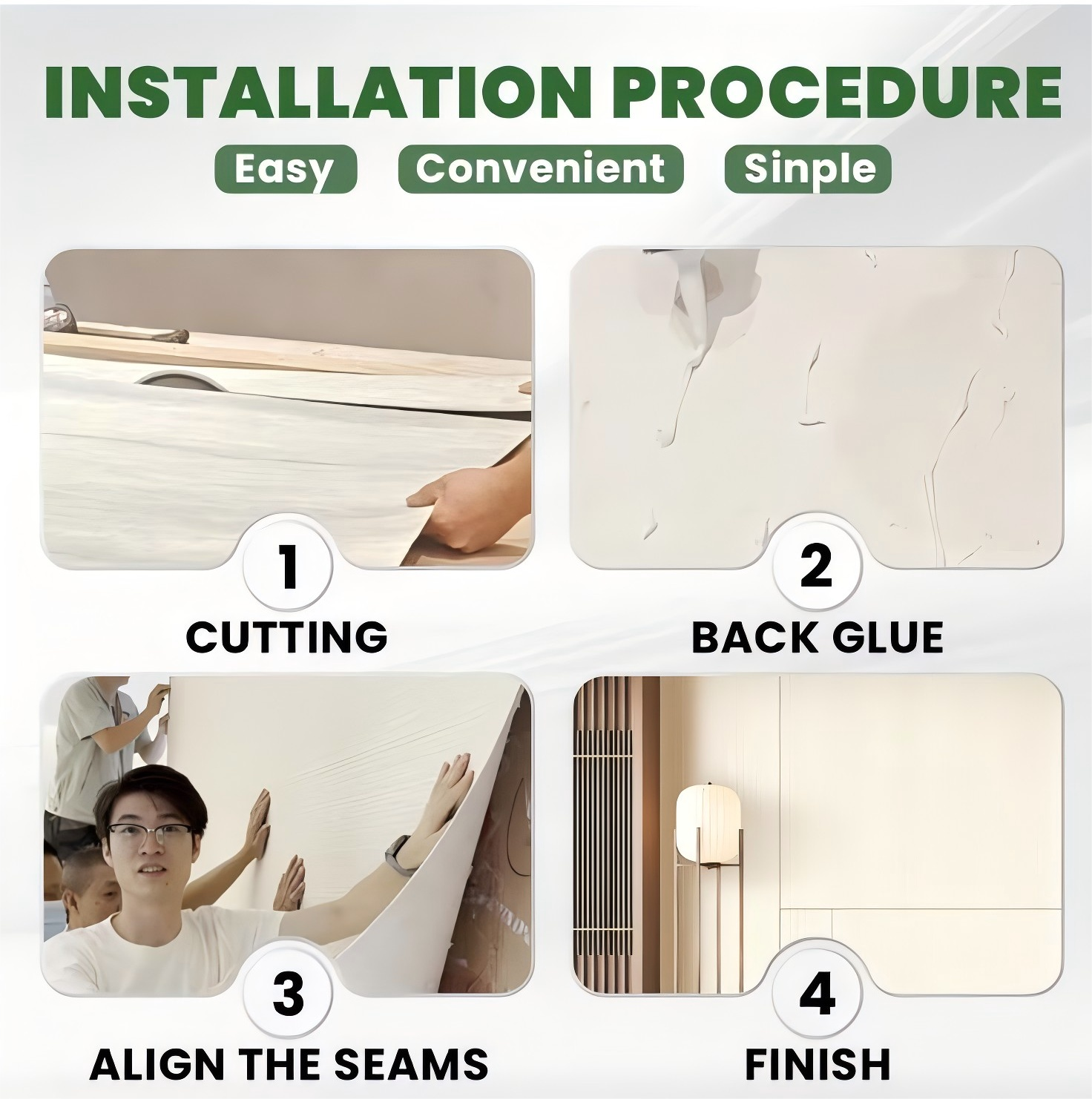 INSTALLATION PROCEDURE

Easy Convenient Sinple

1
CUTTING

2
BACK GLUE

3
ALIGN THE SEAMS

4
FINISH