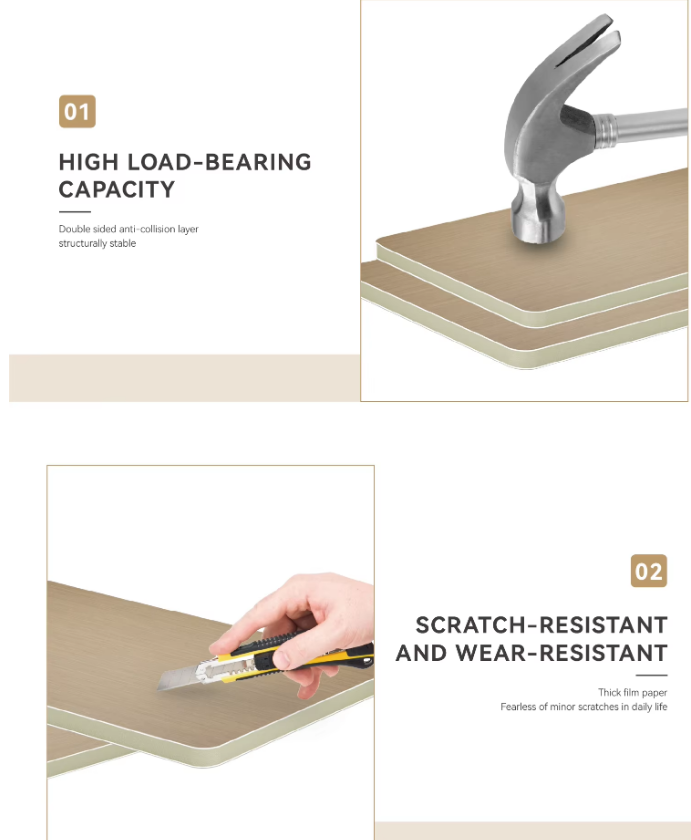 01

HIGH LOAD-BEARING CAPACITY

Double sided anti-collision layer
structurally stable

02

SCRATCH-RESISTANT AND WEAR-RESISTANT

Thick film paper
Fearless of minor scratches in daily life