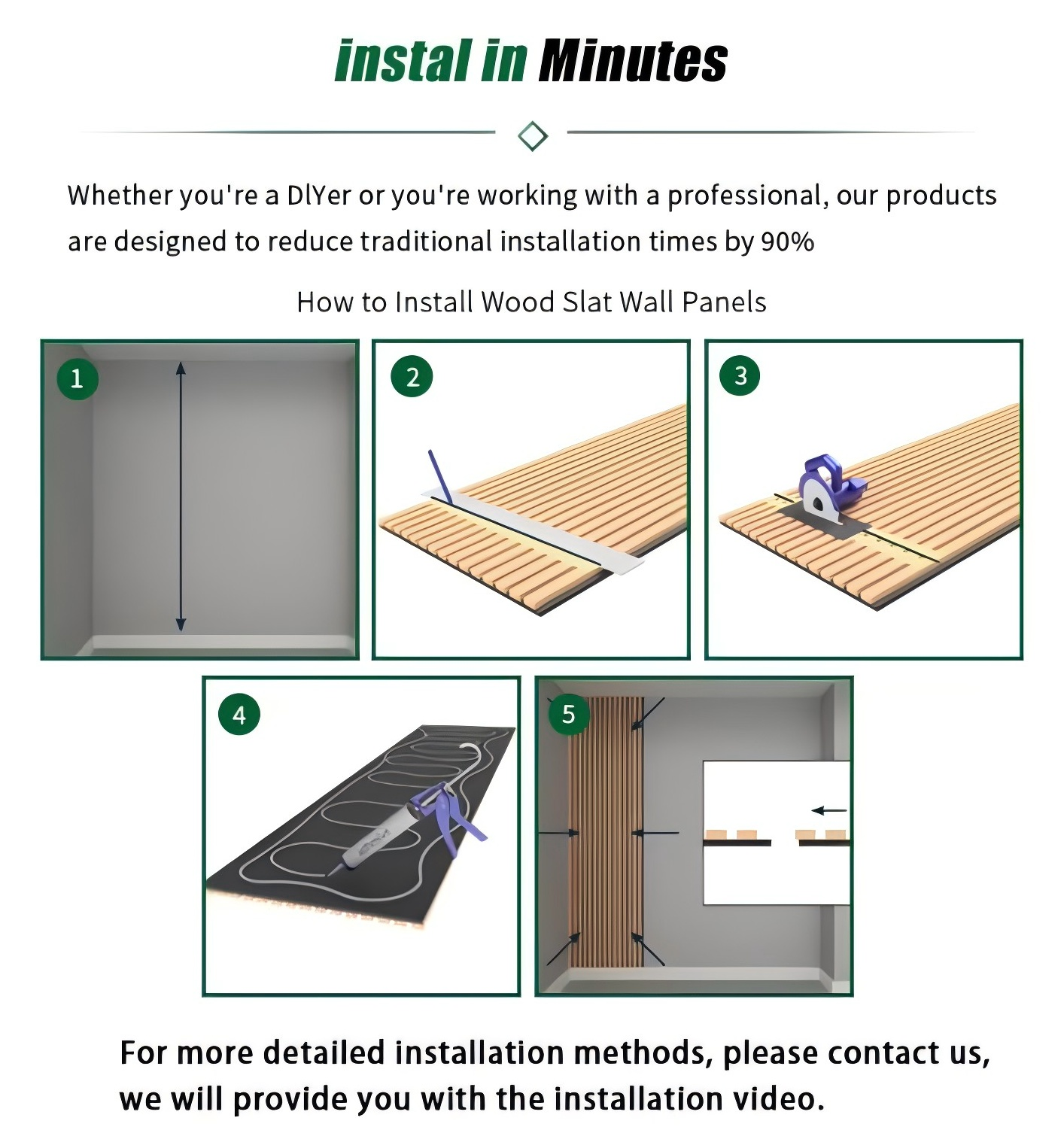 instal in Minutes

Whether you're a DlYer or you're working with a professional, our products are designed to reduce traditional installation times by 90%

How to Install Wood Slat Wall Panels

1

2

3

4

5

For more detailed installation methods, please contact us, we will provide you with the installation video.